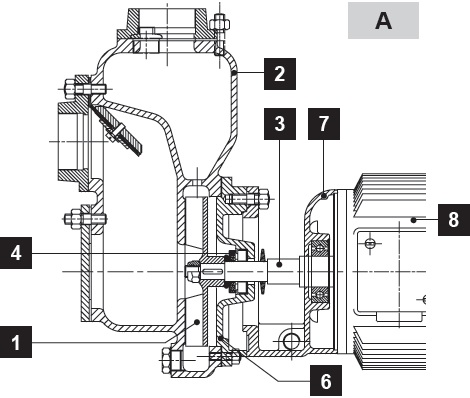 A
2
3
7
8
4
1
6